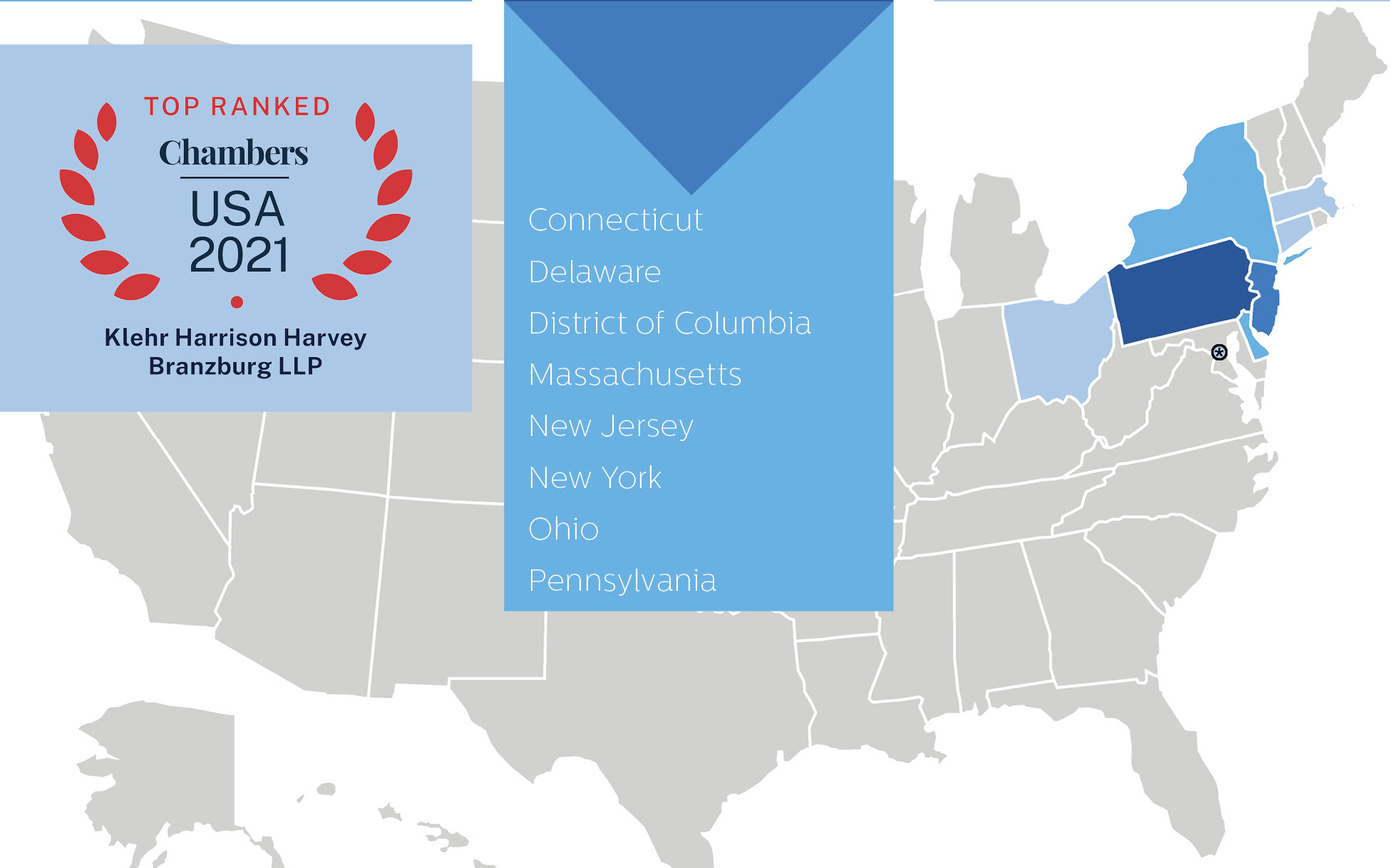 TOP RANKED
Chambers
USA
2021

Klehr Harrison Harvey Branzburg LLP

Connecticut
Delaware
District of Columbia
Massachusetts
New Jersey
New York
Ohio
Pennsylvania