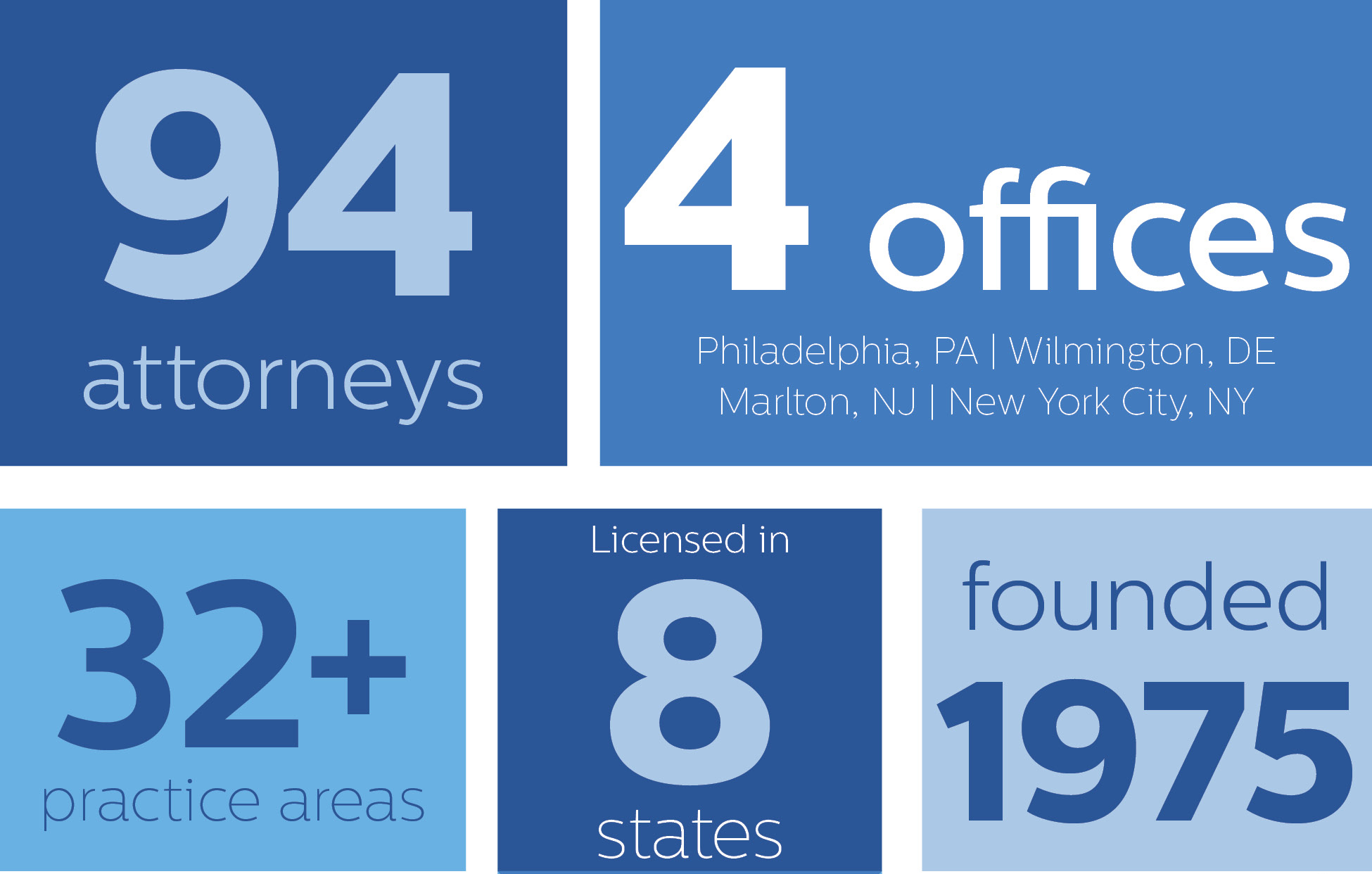 94
attorneys

4 offices
Philadelphia, PA | Wilmington, DE
Marlton, NJ | New York City, NY

32+
practice areas

Licensed in
8
states

founded
1975